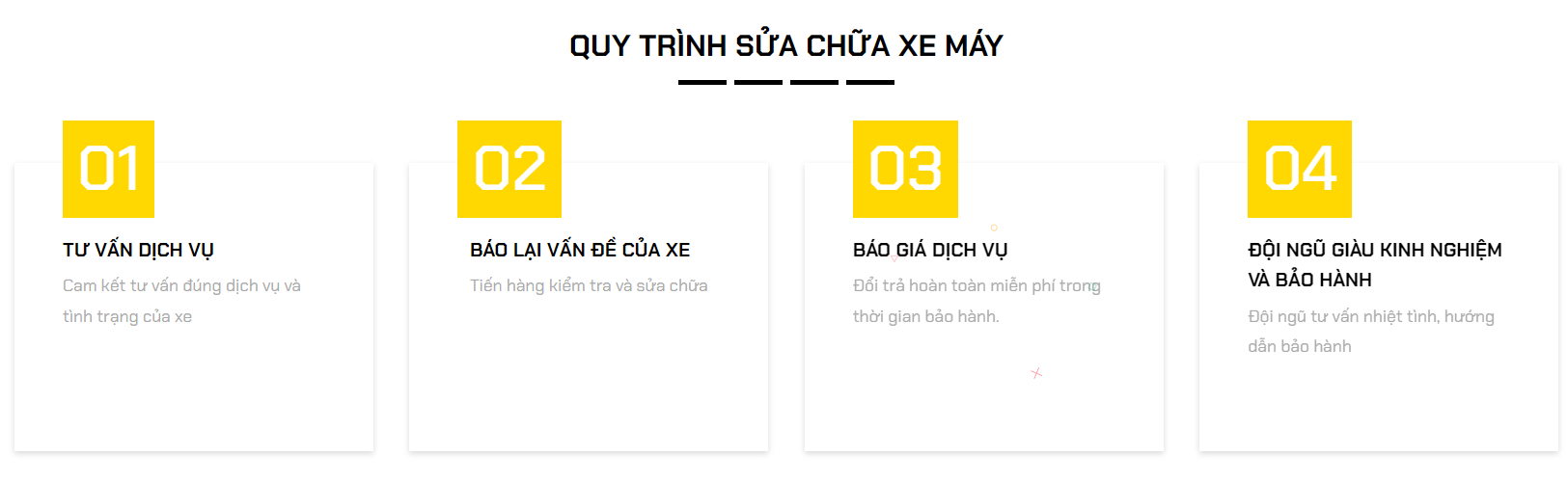 QUY TRÌNH SỬA CHỮA XE MÁY

01

TƯ VẤN DỊCH VỤ

Cam kết tư vấn đúng dịch vụ và tình trạng của xe

02

BÁO LẠI VẤN ĐỀ CỦA XE

Tiến hàng kiểm tra và sửa chữa

03

BÁO GIÁ DỊCH VỤ

Đổi trả hoàn toàn miễn phí trong thời gian bảo hành.

04

ĐỘI NGŨ GIÀU KINH NGHIỆM VÀ BẢO HÀNH

Đội ngũ tư vấn nhiệt tình, hướng dẫn bảo hành